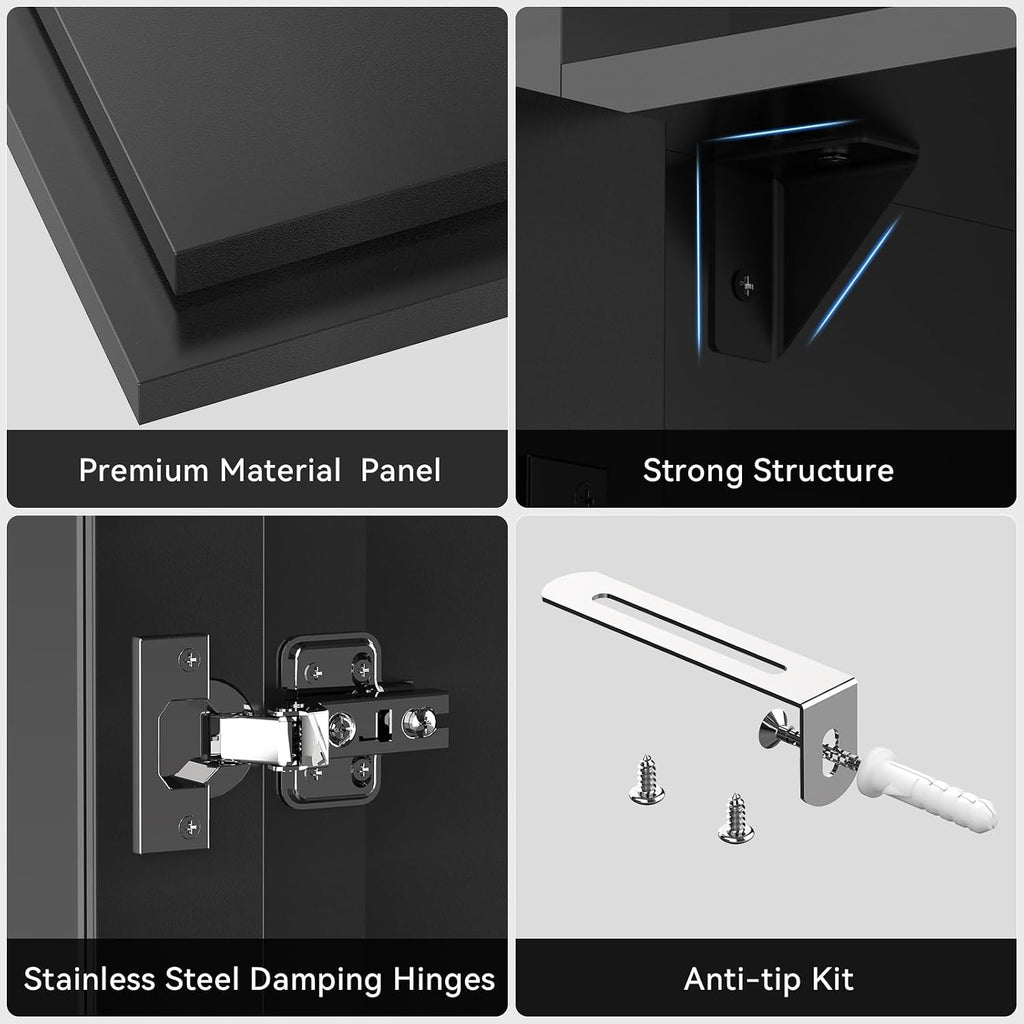 Premium Material Panel

Strong Structure

Stainless Steel Damping Hinges

Anti-tip Kit