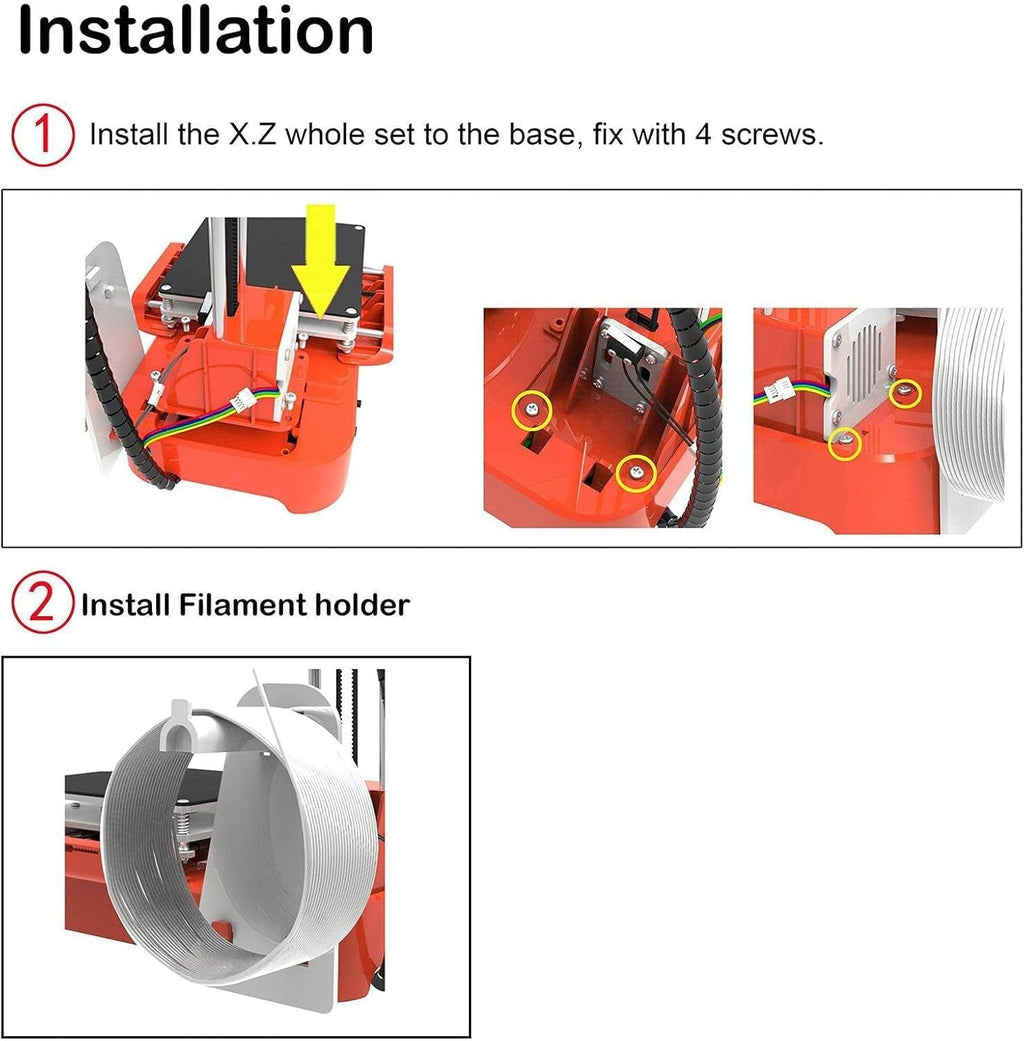 Installation

1 Install the X.Z whole set to the base, fix with 4 screws.

2 Install Filament holder