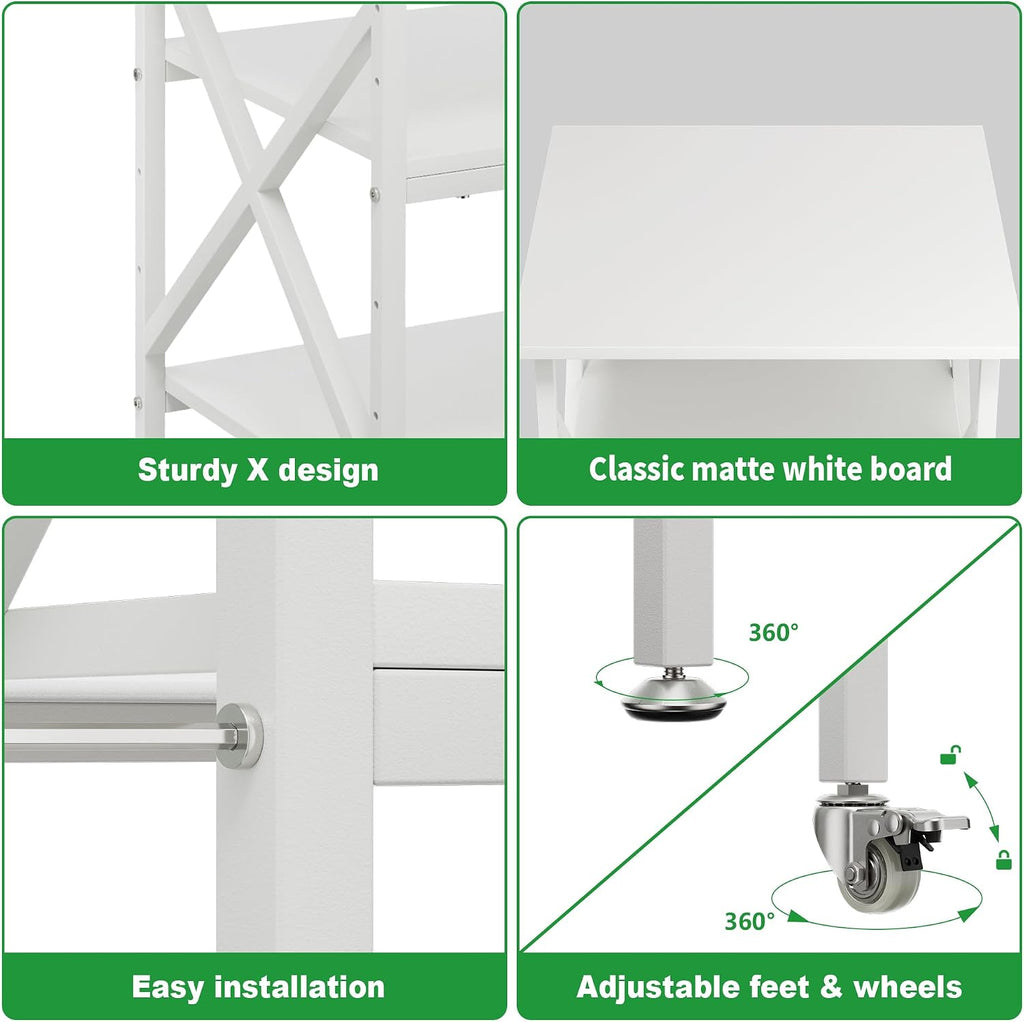 Sturdy X design

Classic matte white board

Easy installation

360°

360°

Adjustable feet & wheels