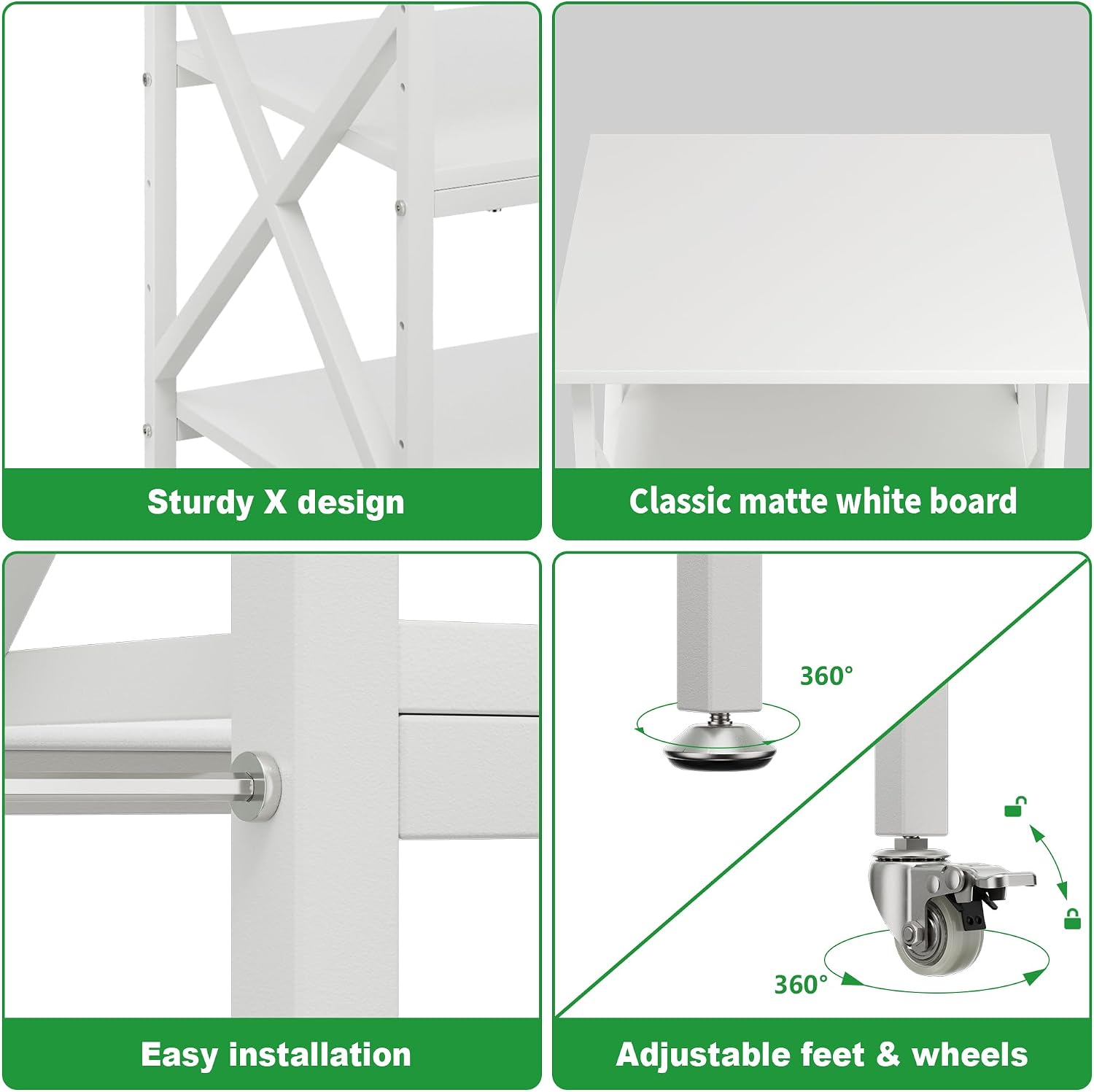 Sturdy X design

Classic matte white board

Easy installation

360°

360°

Adjustable feet & wheels