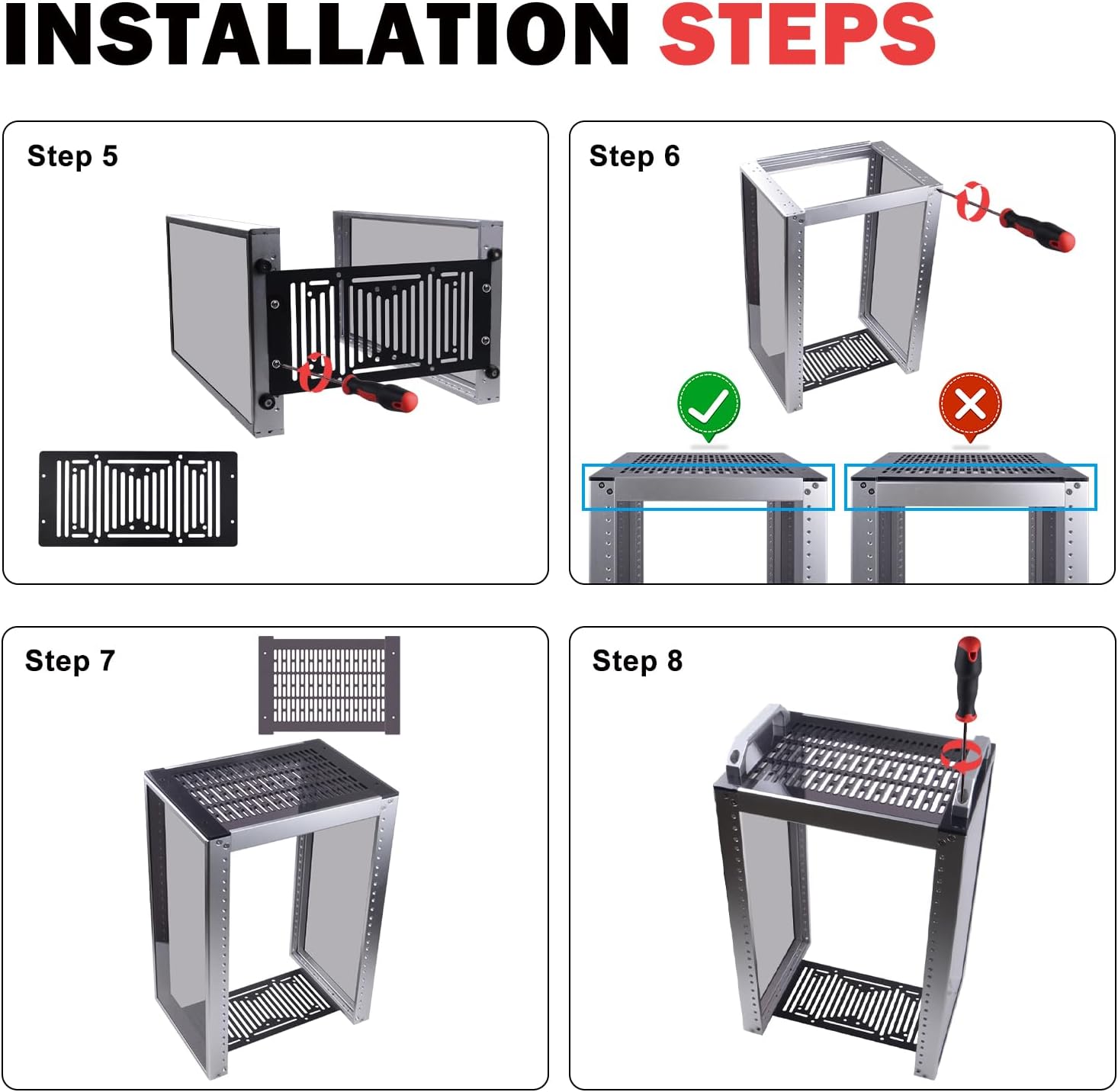 INSTALLATION STEPS

Step 5

Step 6

Step 7

Step 8