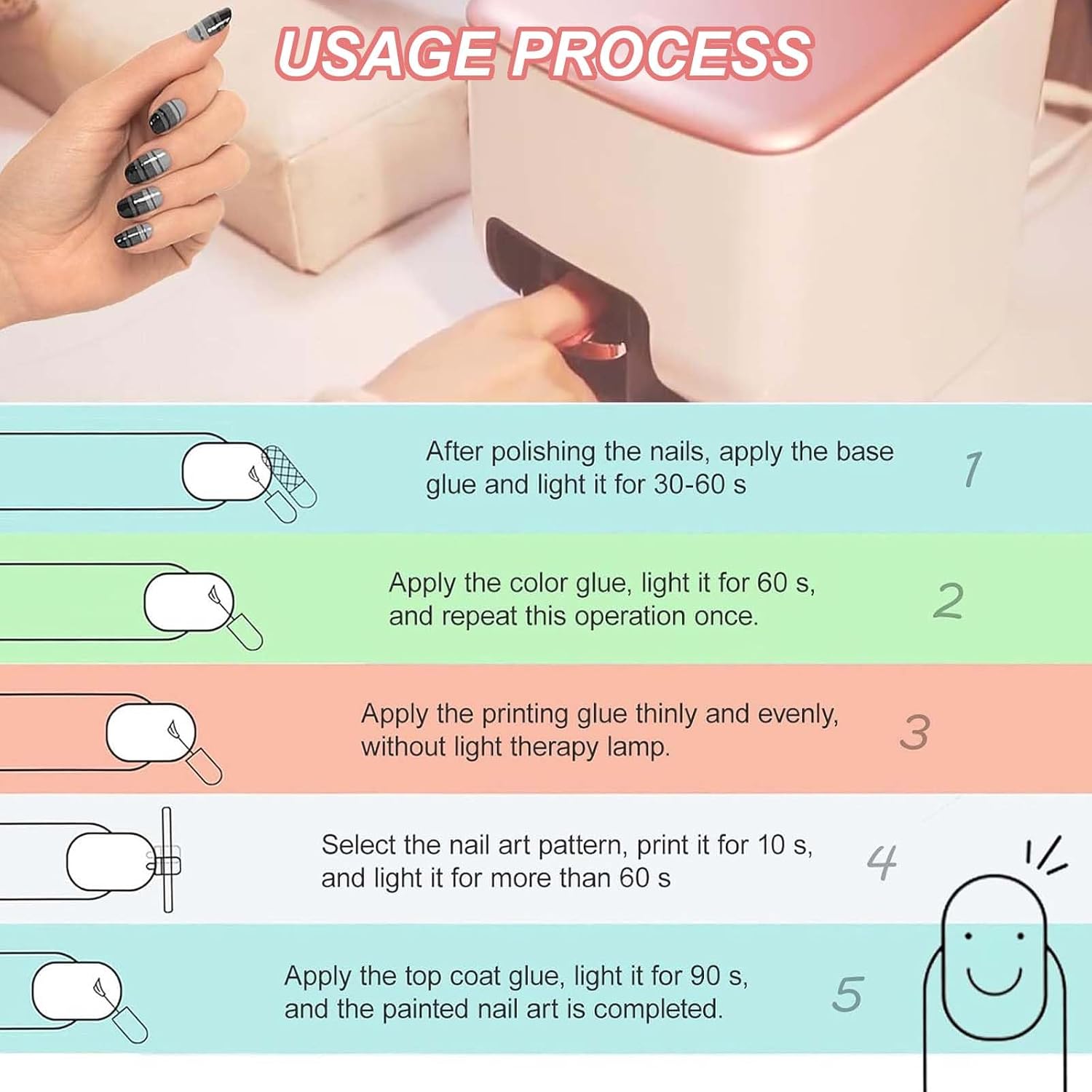 USAGE PROCESS

After polishing the nails, apply the base glue and light it for 30-60 s

1

Apply the color glue, light it for 60 s, and repeat this operation once.

2

Apply the printing glue thinly and evenly, without light therapy lamp.

3

Select the nail art pattern, print it for 10 s, and light it for more than 60 s

4

Apply the top coat glue, light it for 90 s, and the painted nail art is completed.

5