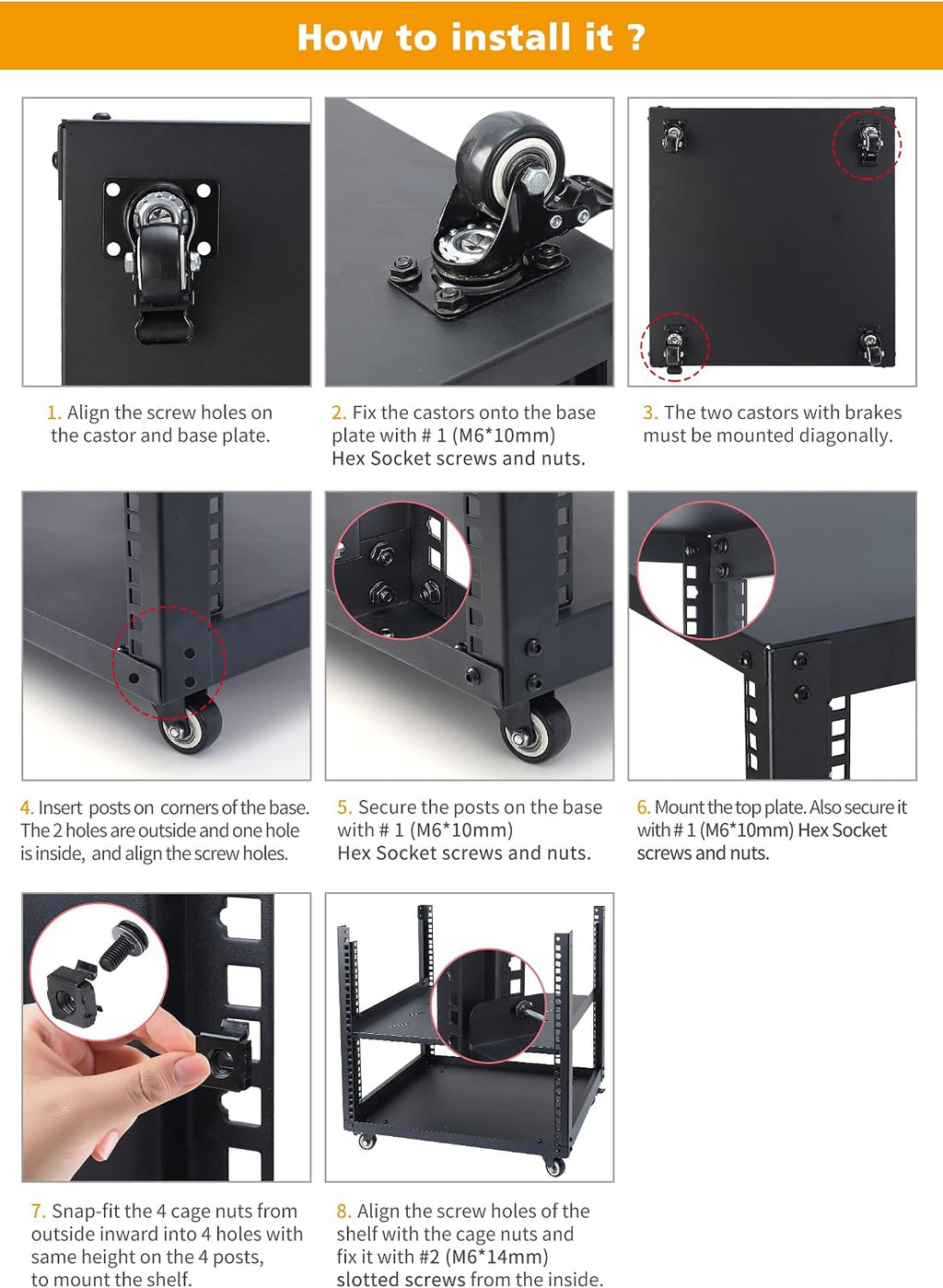 How to install it ?

1. Align the screw holes on the castor and base plate.

2. Fix the castors onto the base plate with # 1 (M6*10mm) Hex Socket screws and nuts.

3. The two castors with brakes must be mounted diagonally.

4. Insert posts on corners of the base. The 2 holes are outside and one hole is inside, and align the screw holes.

5. Secure the posts on the base with # 1 (M6*10mm) Hex Socket screws and nuts.

6. Mount the top plate. Also secure it with # 1 (M6*10mm) Hex Socket screws and nuts.

7. Snap-fit the 4 cage nuts from outside inward into 4 holes with same height on the 4 posts, to mount the shelf.

8. Align the screw holes of the shelf with the cage nuts and fix it with #2 (M6*14mm) slotted screws from the inside.